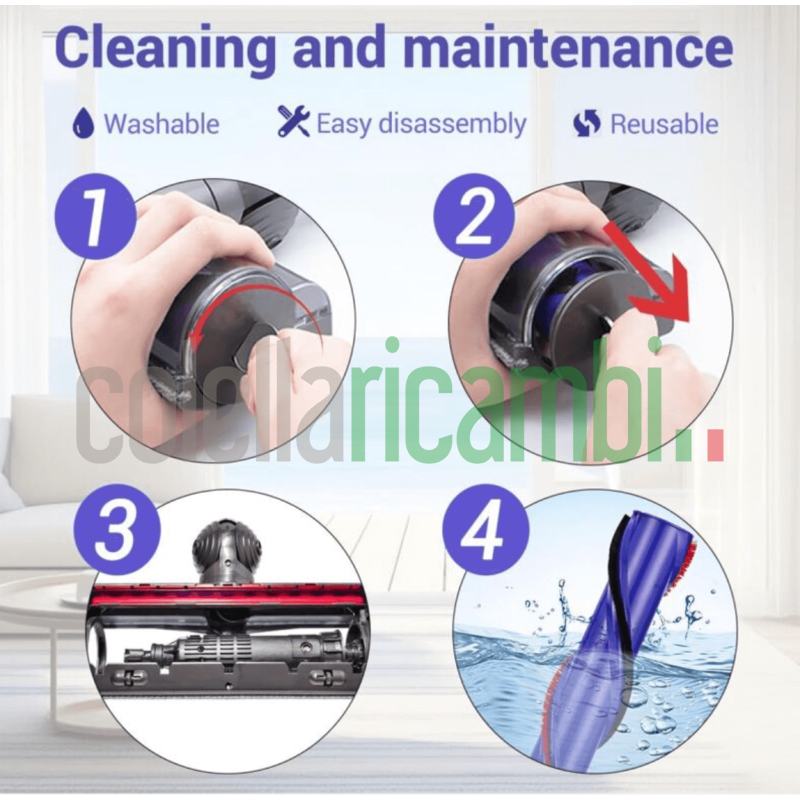 Cleaning and maintenance

Washable

Easy disassembly

Reusable

1

2

coellaricambi..

3

4